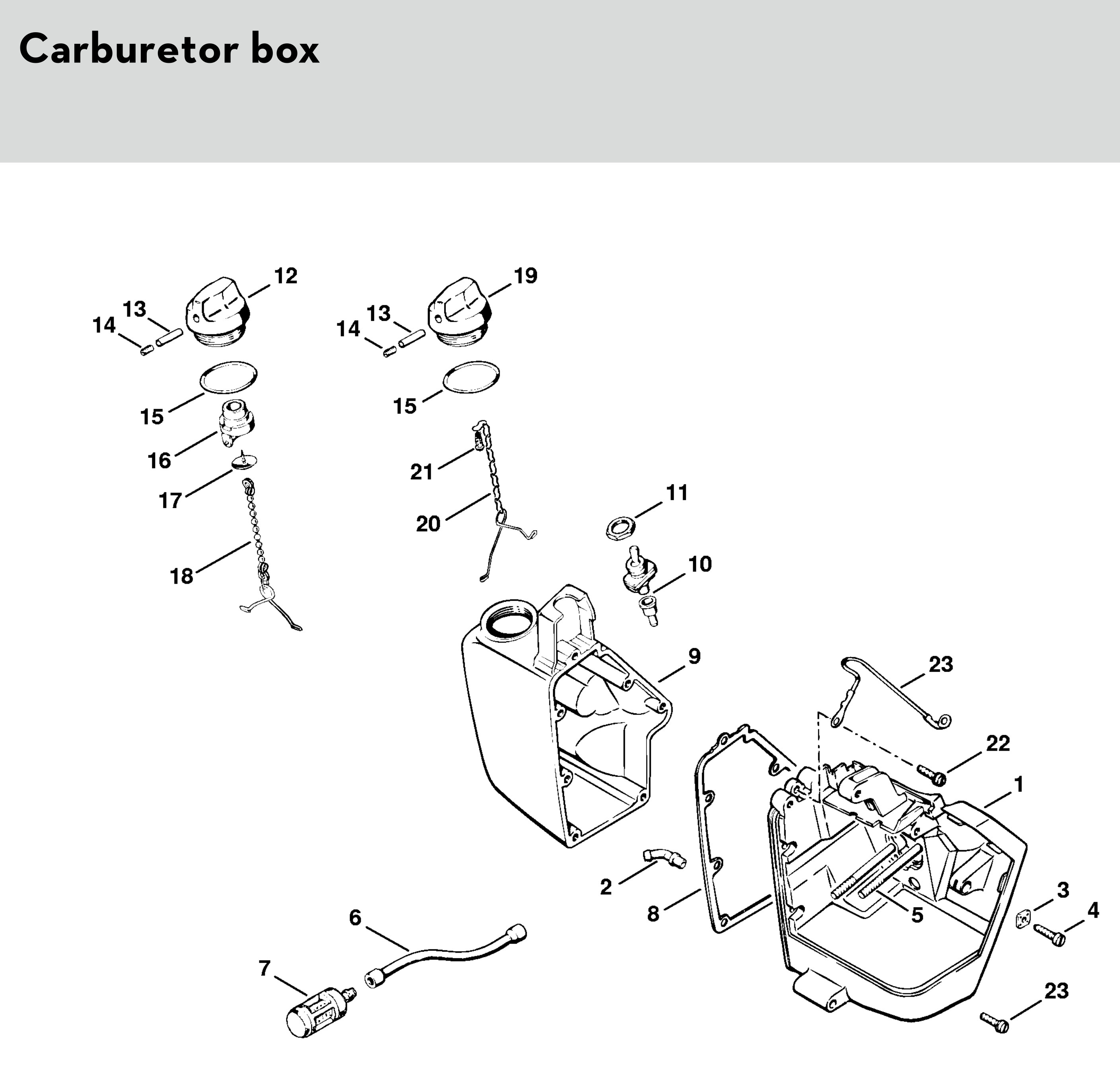 Carburetor box

12
13
14
15
16
17
18
19
13
14
15
21
20
11
10
9
23
22
1
2
8
5
3
4
6
7
23